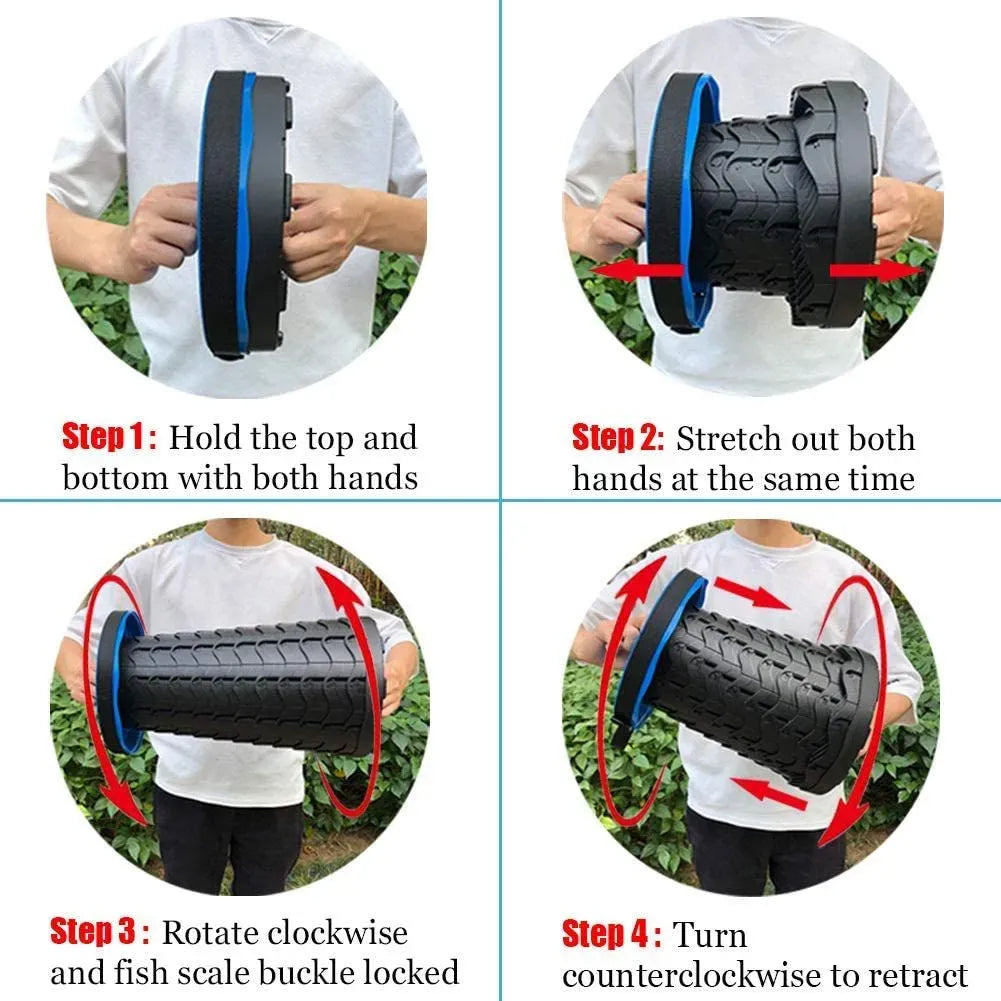 Step 1: Hold the top and bottom with both hands

Step 2: Stretch out both hands at the same time

Step 3: Rotate clockwise and fish scale buckle locked

Step 4: Turn counterclockwise to retract