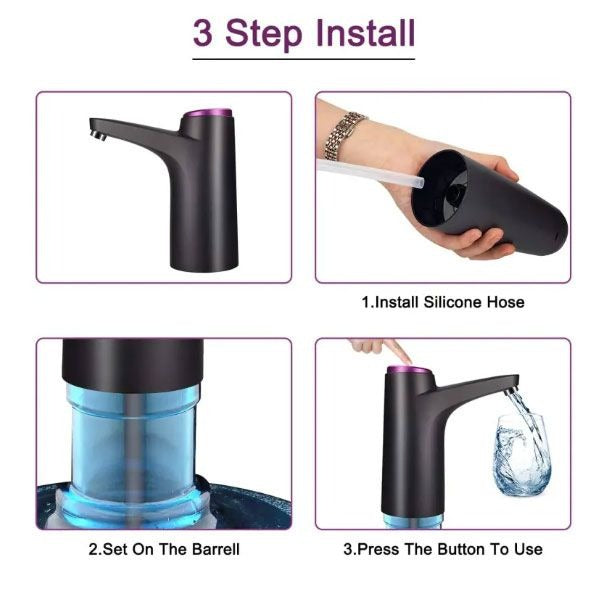 3 Step Install

1.Install Silicone Hose

2.Set On The Barrell

3.Press The Button To Use